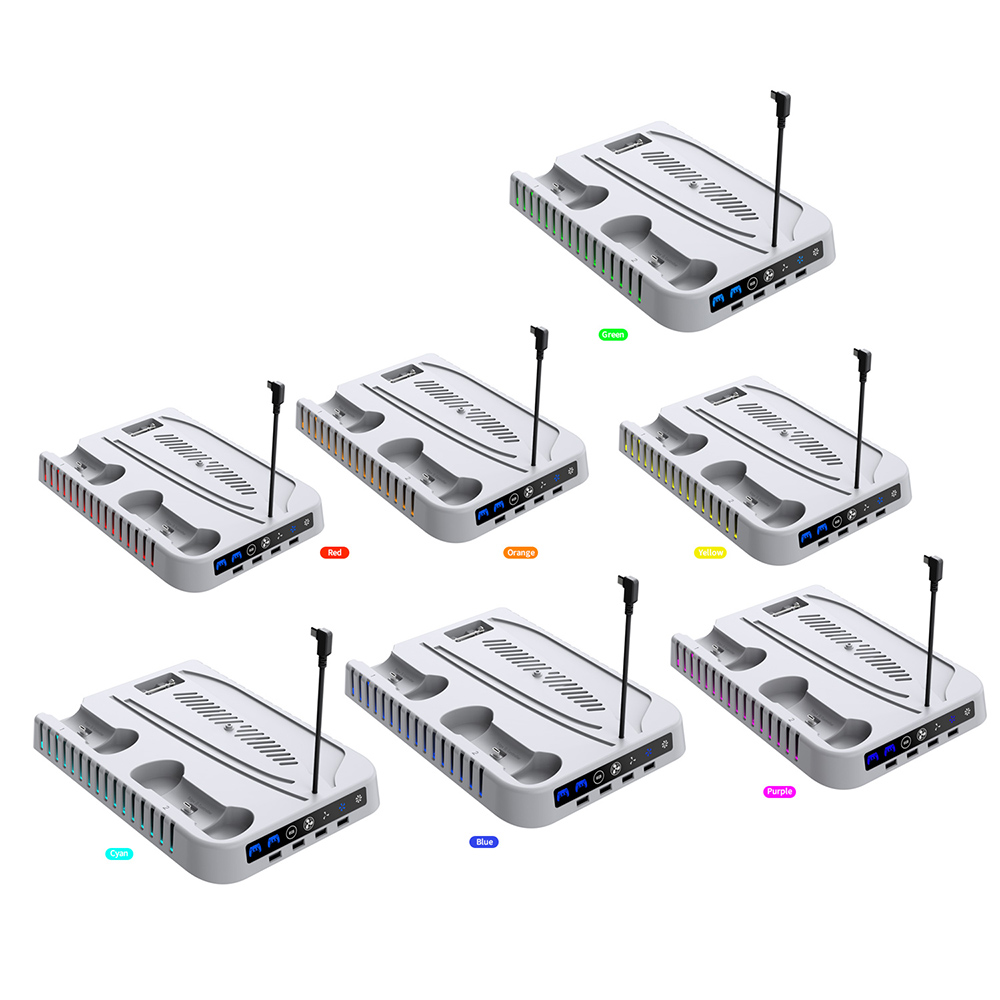 Green

Red

Orange

Yellow

Cyan

Blue

Purple