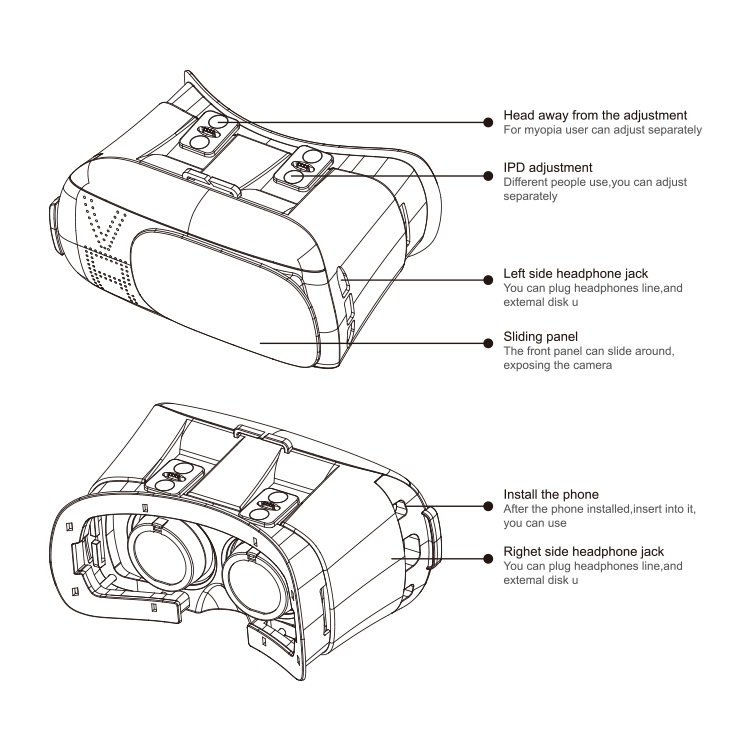 Head away from the adjustment
For myopia user can adjust separately

IPD adjustment
Different people use,you can adjust separately

Left side headphone jack
You can plug headphones line,and extemal disk u

Sliding panel
The front panel can slide around, exposing the camera

Install the phone
After the phone installed,insert into it, you can use

Righet side headphone jack
You can plug headphones line,and extemal disk u