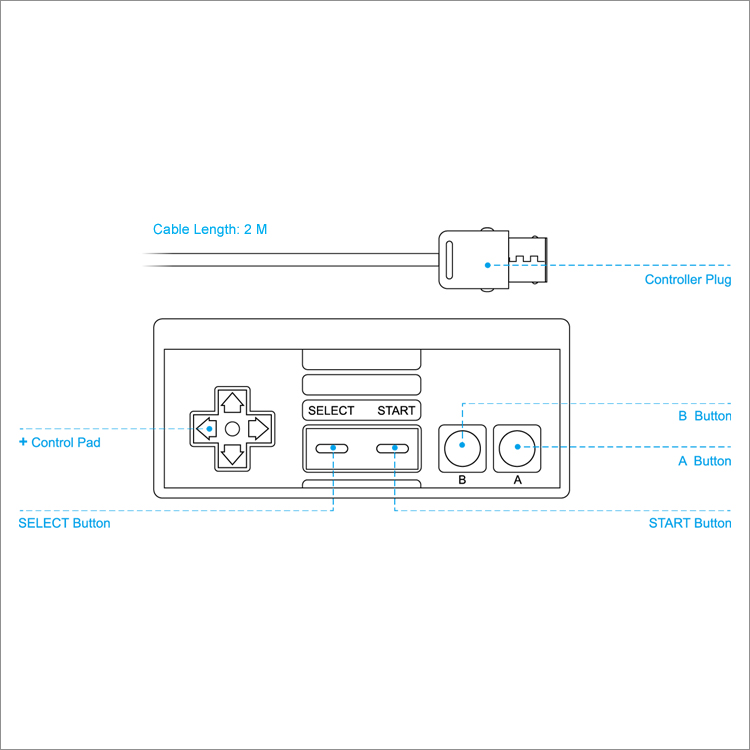 Cable Length: 2 M

Controller Plug

SELECT START

B Button

+ Control Pad

A Button

B A

SELECT Button

START Button