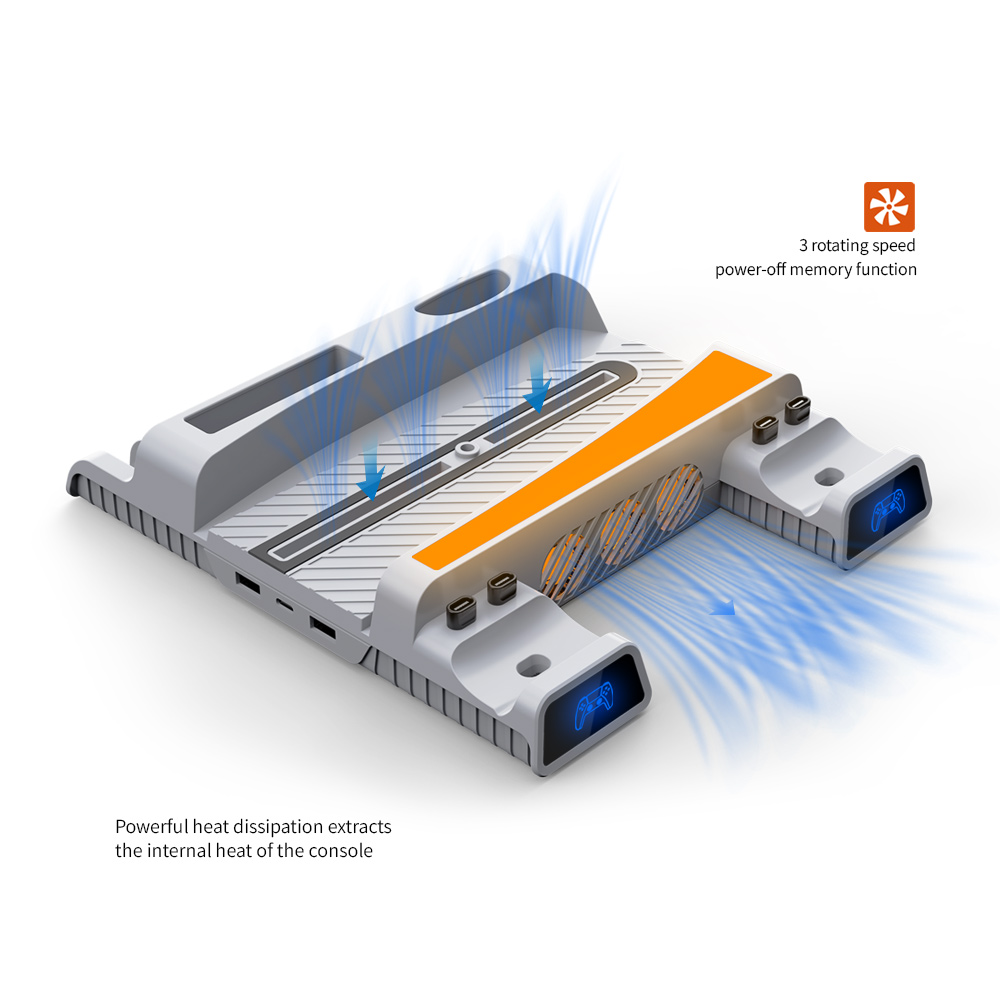 3 rotating speed
power-off memory function

Powerful heat dissipation extracts the internal heat of the console