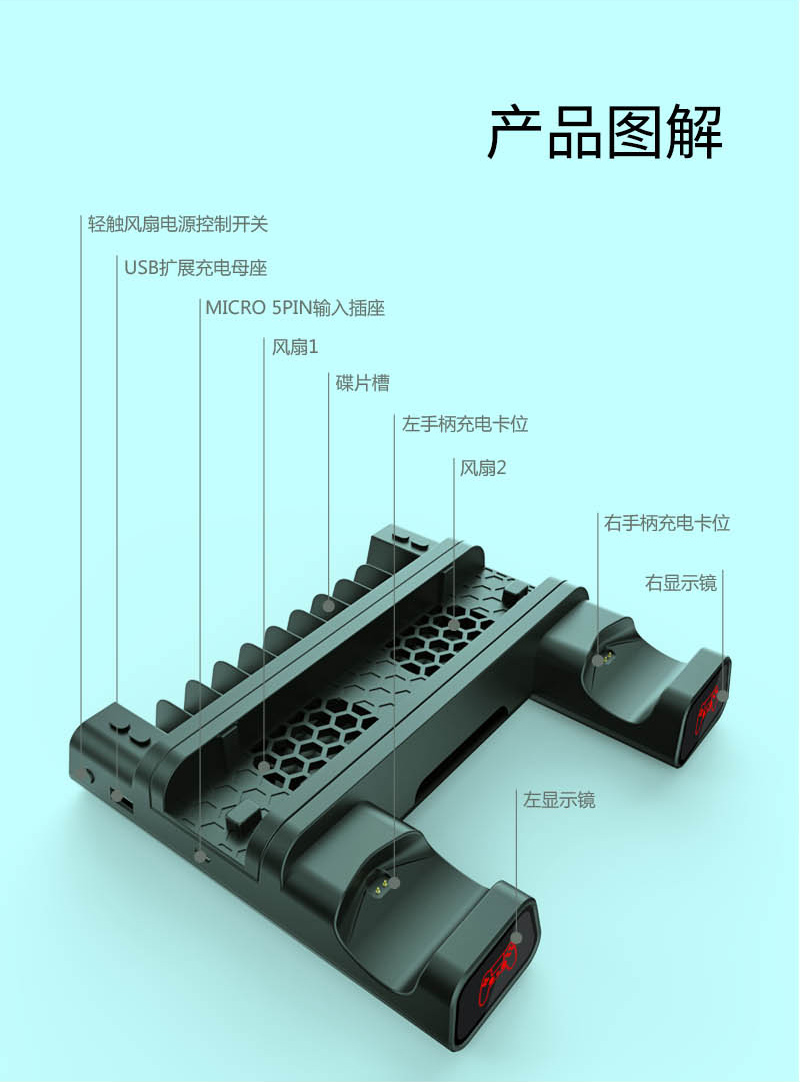 产品图解

轻触风扇电源控制开关

USB扩展充电母座

MICRO 5PIN输入插座

风扇1

碟片槽

左手柄充电卡位

风扇2

右手柄充电卡位

右显示镜

左显示镜