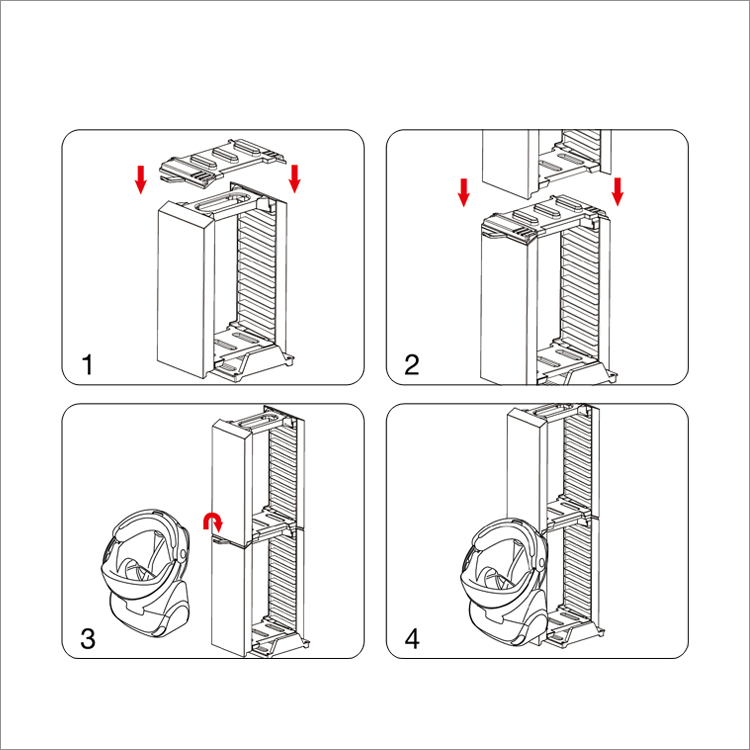 1

2

3

4