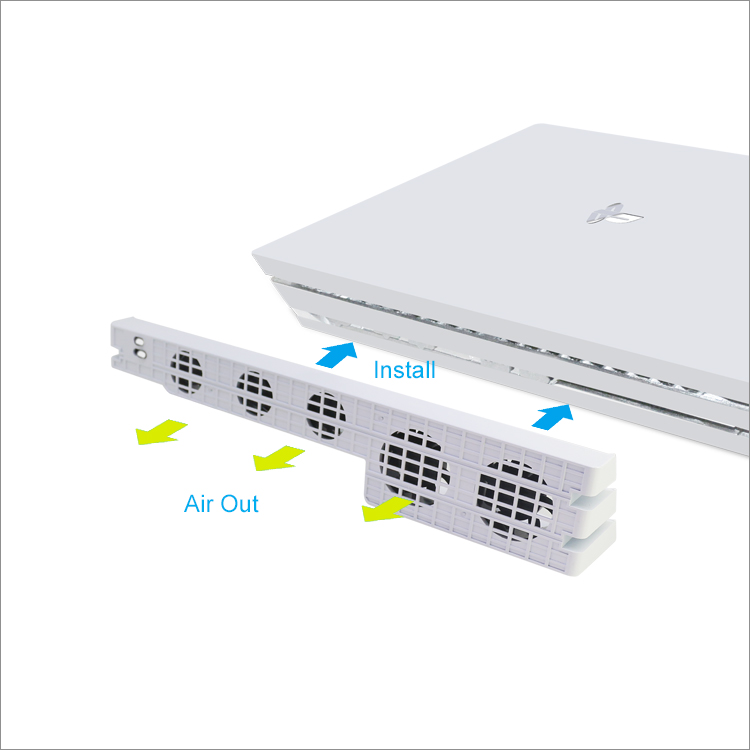 Install

Air Out